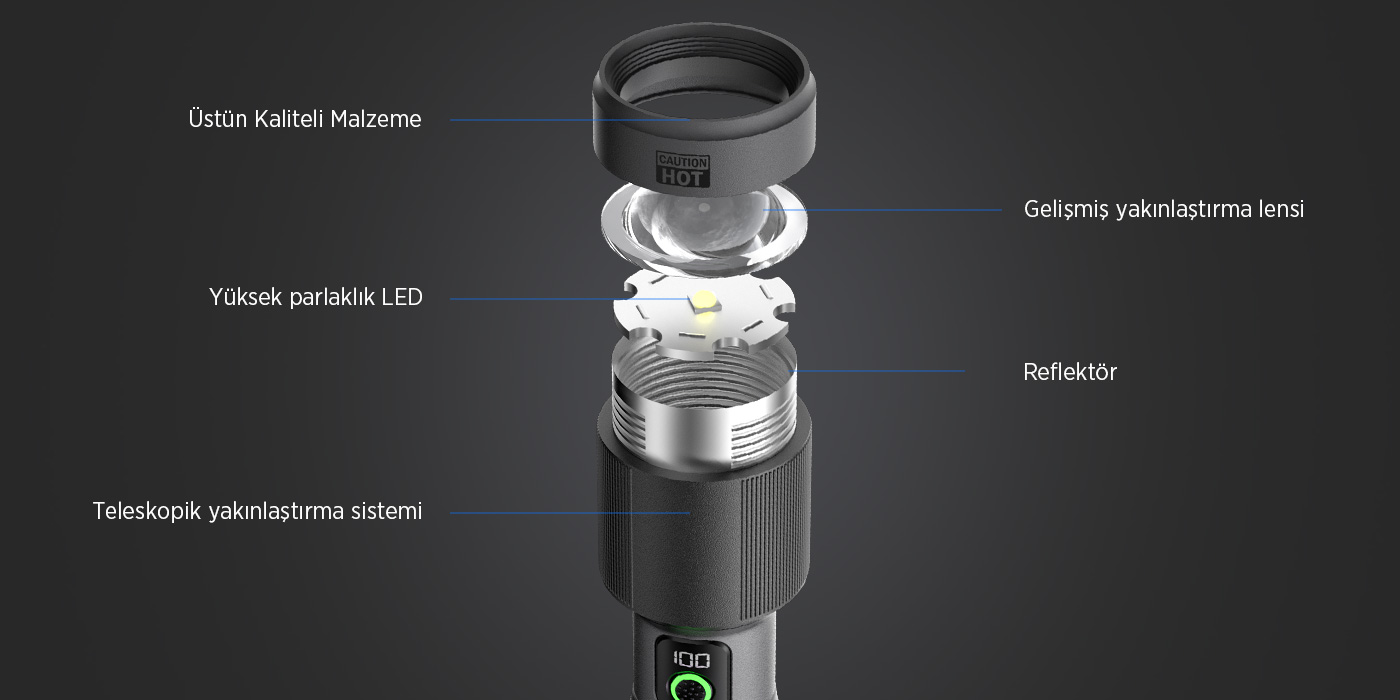 Üstün Kaliteli Malzeme

CAUTION
HOT

Gelişmiş yakınlaştırma lensi

Yüksek parlaklık LED

Reflektör

Teleskopik yakınlaştırma sistemi

100