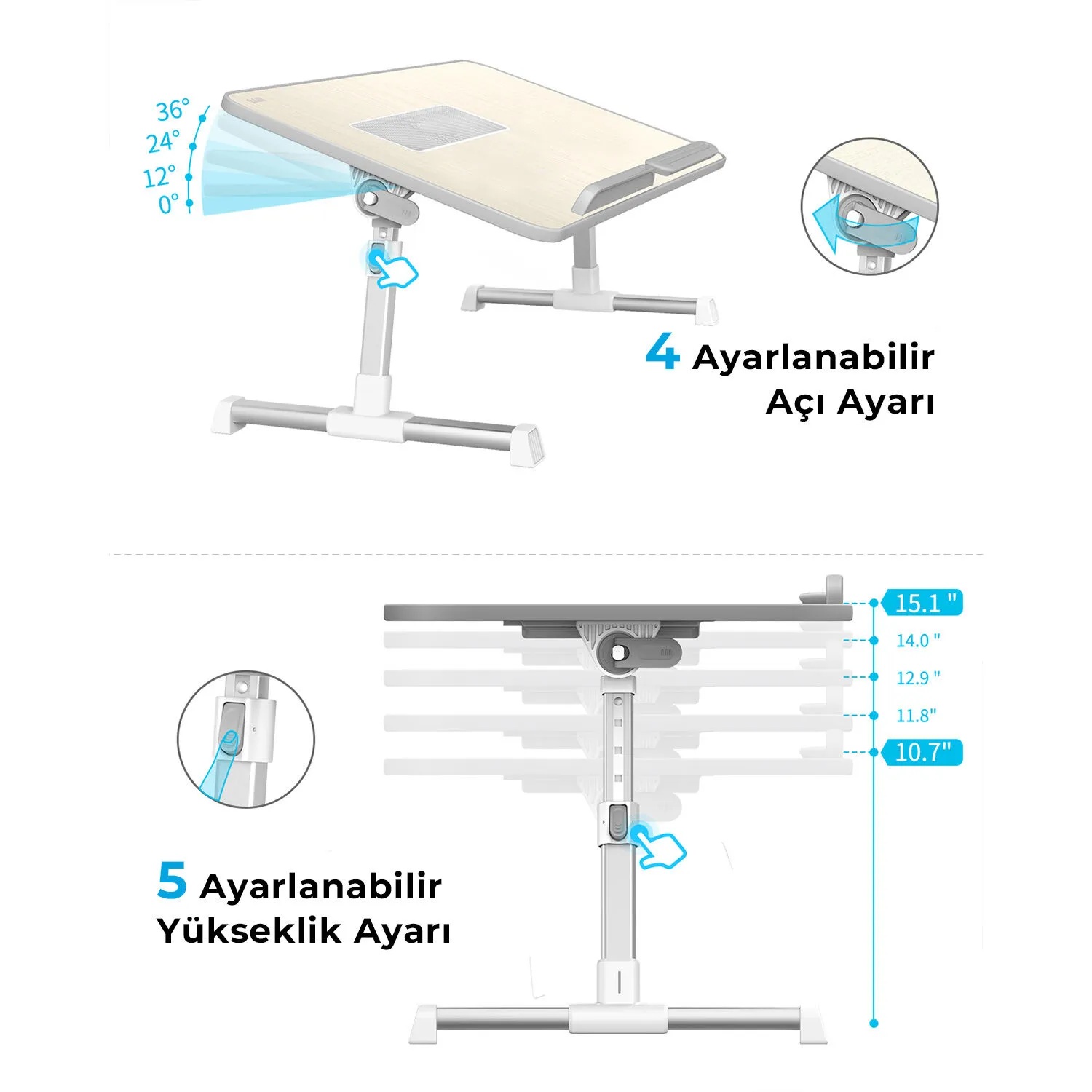 36°
24°
12°
0°

4 Ayarlanabilir Açı Ayarı

15.1 "
14.0 "
12.9 "
11.8"
10.7"

5 Ayarlanabilir Yükseklik Ayarı